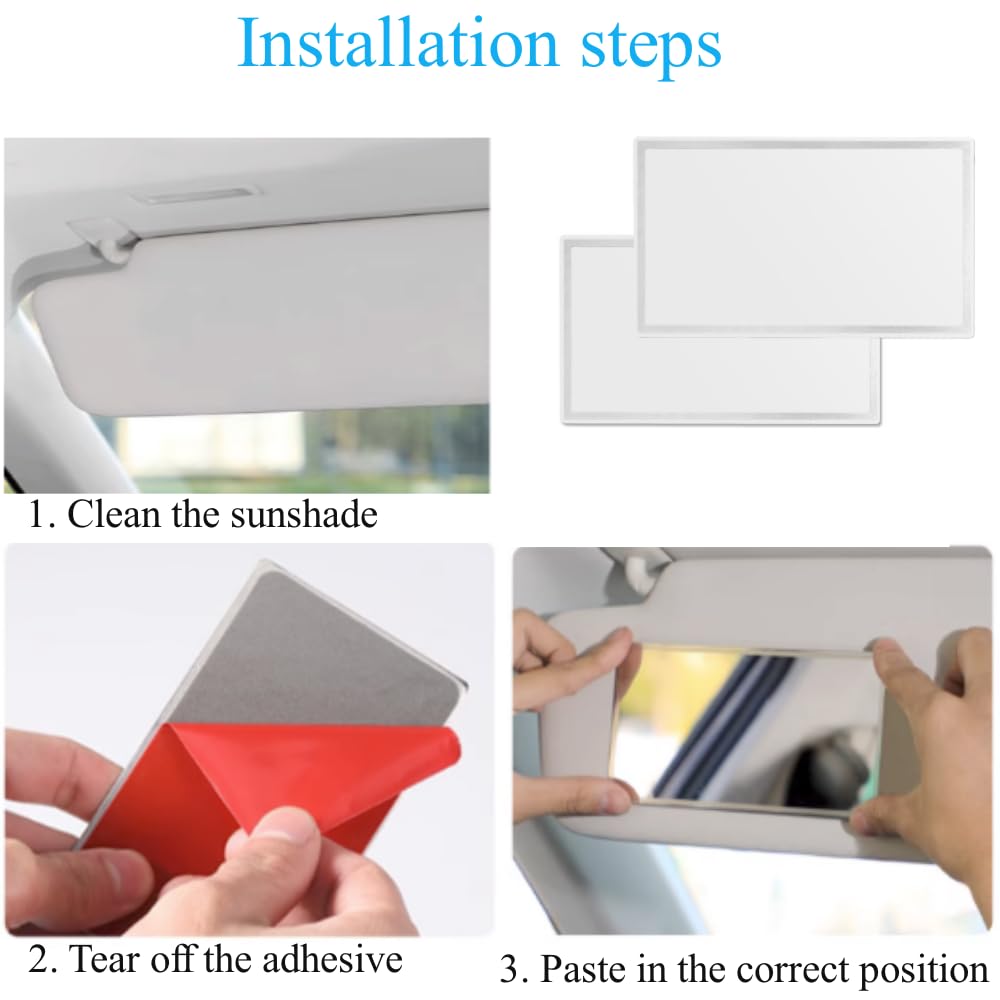 Installation steps

1. Clean the sunshade

2. Tear off the adhesive

3. Paste in the correct position