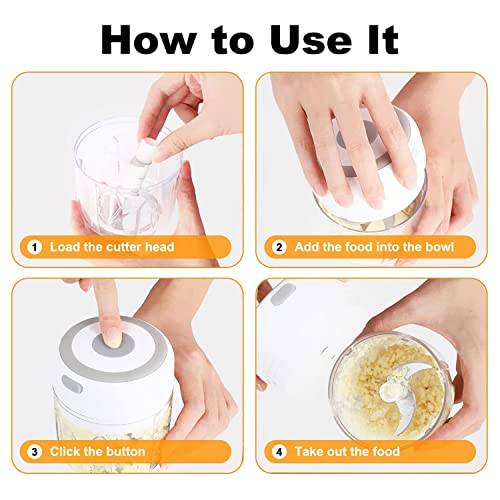 How to Use It

1 Load the cutter head

2 Add the food into the bowl

3 Click the button

4 Take out the food