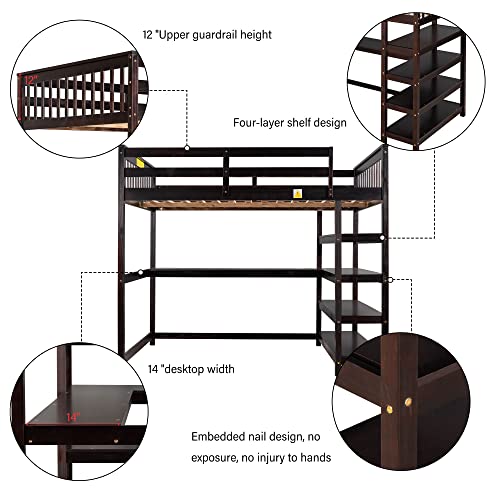 12 "Upper guardrail height

12"

Four-layer shelf design

14 "desktop width

14"

Embedded nail design, no exposure, no injury to hands