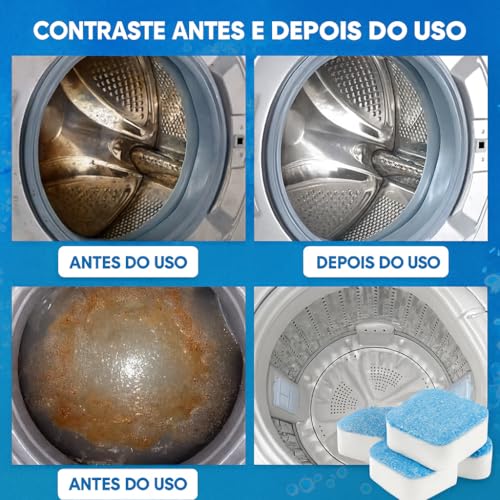 CONTRASTE ANTES E DEPOIS DO USO

ANTES DO USO

DEPOIS DO USO

ANTES DO USO