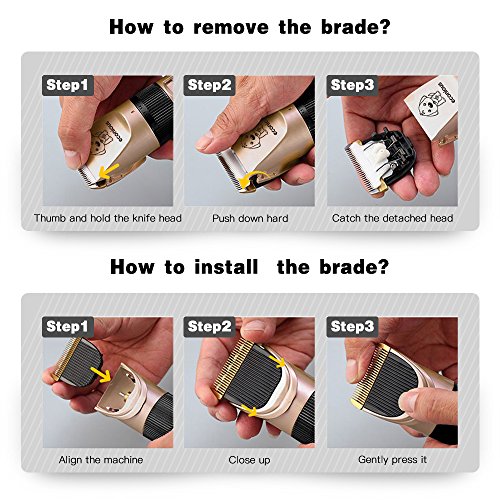 How to remove the brade?

Step1
Thumb and hold the knife head

Step2
Push down hard

Step3
Catch the detached head

How to install the brade?

Step1
Align the machine

Step2
Close up

Step3
Gently press it