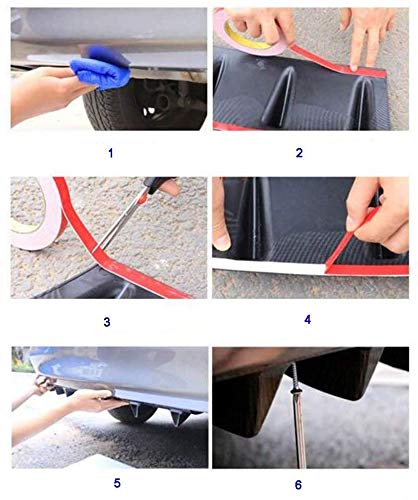 1

2

3

4

5

6