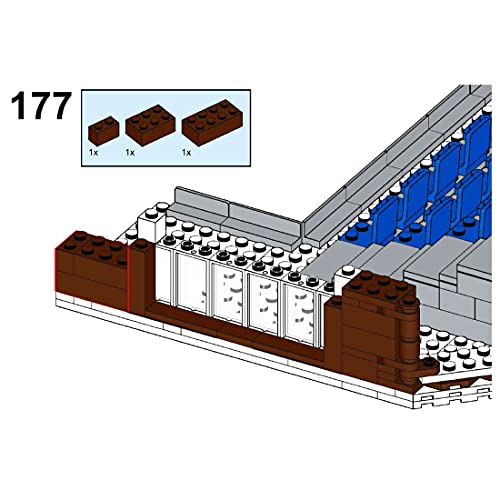 177

1x 1x 1x