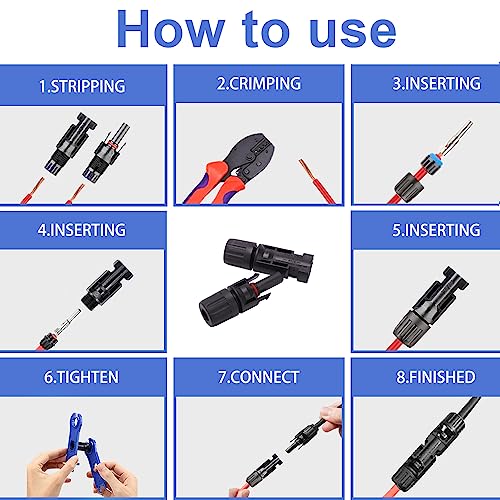 How to use

1.STRIPPING

2.CRIMPING

3.INSERTING

4.INSERTING

5.INSERTING

6.TIGHTEN

7.CONNECT

8.FINISHED