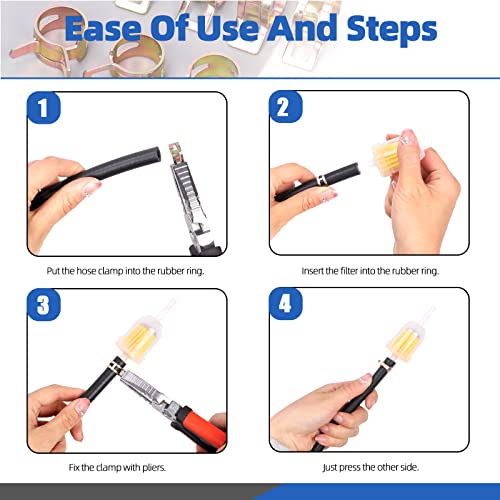 Ease Of Use And Steps

1

Put the hose clamp into the rubber ring.

2

Insert the filter into the rubber ring.

3

Fix the clamp with pliers.

4

Just press the other side.