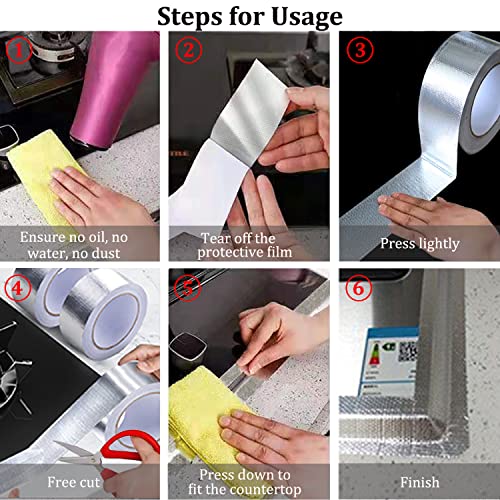 Steps for Usage

1
Ensure no oil, no water, no dust

2
Tear off the protective film

3
Press lightly

4
Free cut

5
Press down to fit the countertop

6
Finish