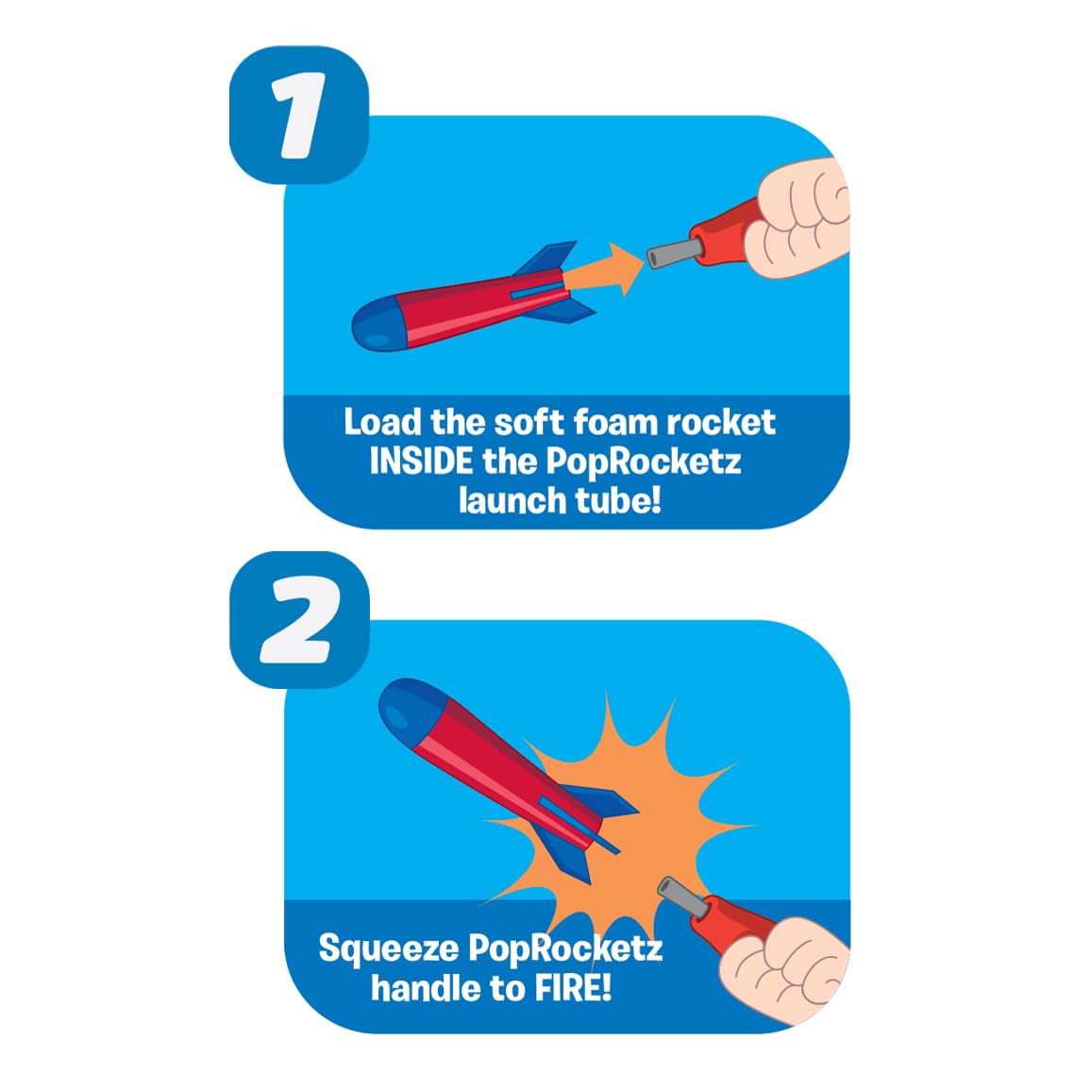 1

Load the soft foam rocket INSIDE the PopRocketz launch tube!

2

Squeeze PopRocketz handle to FIRE!