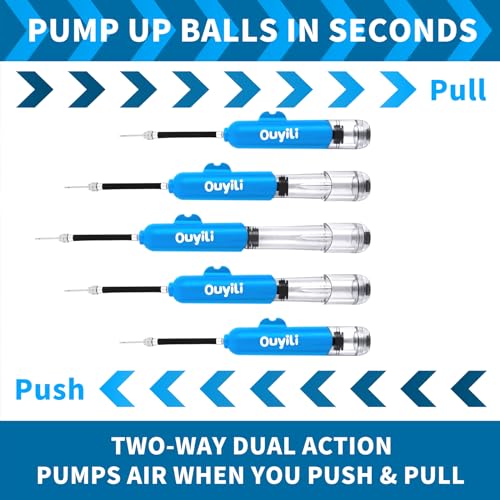 PUMP UP BALLS IN SECONDS

Pull

Ouyili

Ouyili

Ouyili

Ouyili

Ouyili

Push

TWO-WAY DUAL ACTION
PUMPS AIR WHEN YOU PUSH & PULL