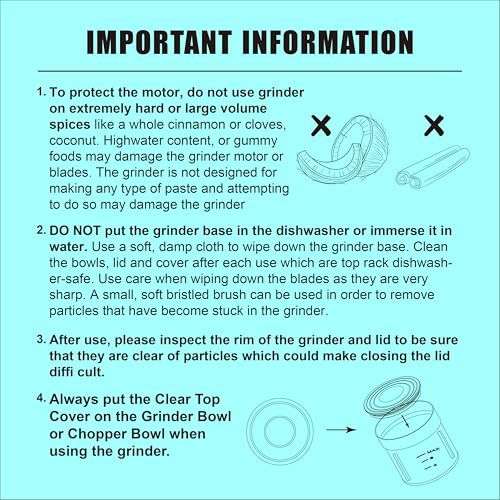 IMPORTANT INFORMATION

1. To protect the motor, do not use grinder on extremely hard or large volume spices like a whole cinnamon or cloves, coconut. Highwater content, or gummy foods may damage the grinder motor or blades. The grinder is not designed for making any type of paste and attempting to do so may damage the grinder

2. DO NOT put the grinder base in the dishwasher or immerse it in water. Use a soft, damp cloth to wipe down the grinder base. Clean the bowls, lid and cover after each use which are top rack dishwasher-safe. Use care when wiping down the blades as they are very sharp. A small, soft bristled brush can be used in order to remove particles that have become stuck in the grinder.

3. After use, please inspect the rim of the grinder and lid to be sure that they are clear of particles which could make closing the lid diffi cult.

4. Always put the Clear Top Cover on the Grinder Bowl or Chopper Bowl when using the grinder.

MAX