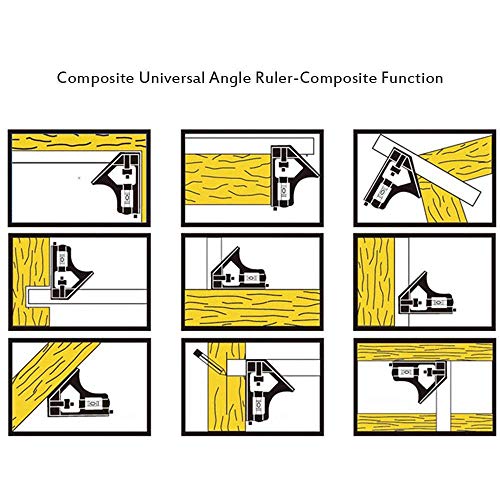 Composite Universal Angle Ruler-Composite Function