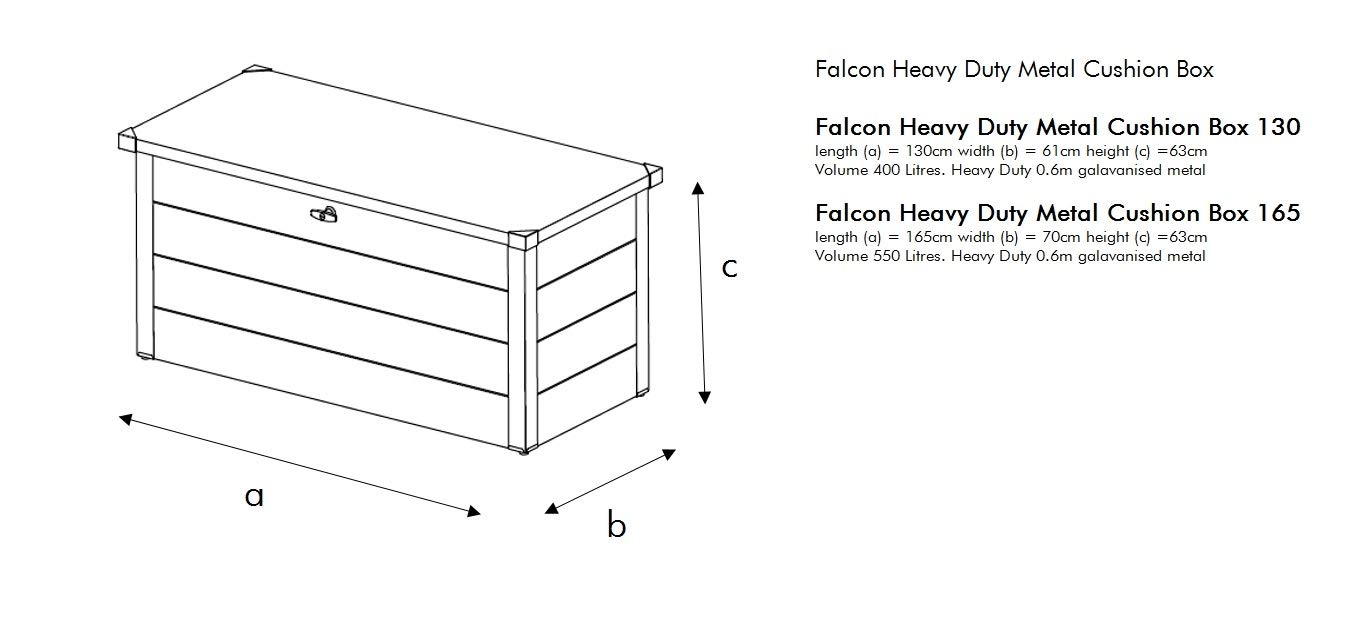 c

a

b

Falcon Heavy Duty Metal Cushion Box

Falcon Heavy Duty Metal Cushion Box 130
length (a) = 130cm width (b) = 61cm height (c) =63cm
Volume 400 Litres. Heavy Duty 0.6m galavanised metal

Falcon Heavy Duty Metal Cushion Box 165
length (a) = 165cm width (b) = 70cm height (c) =63cm
Volume 550 Litres. Heavy Duty 0.6m galavanised metal