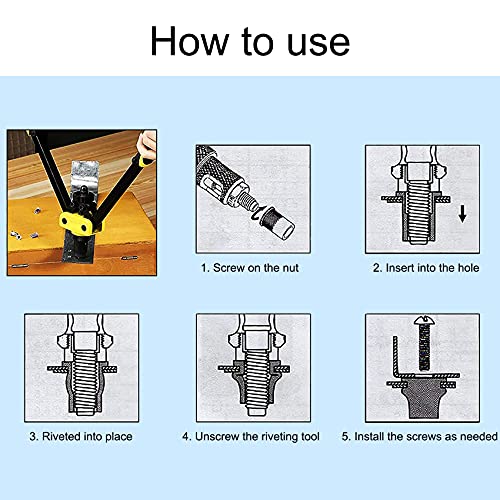 How to use

1. Screw on the nut

2. Insert into the hole

3. Riveted into place

4. Unscrew the riveting tool

5. Install the screws as needed