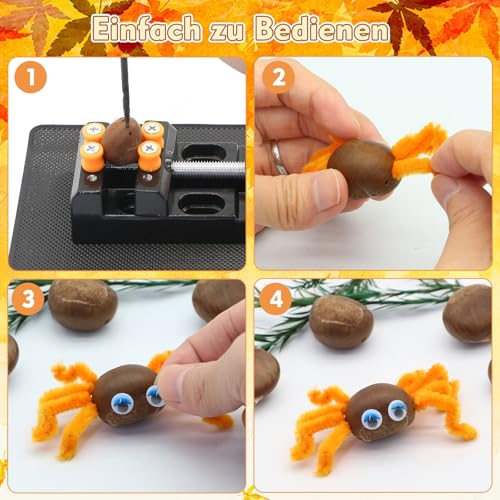 Einfach zu Bedienen

1

2

3

4