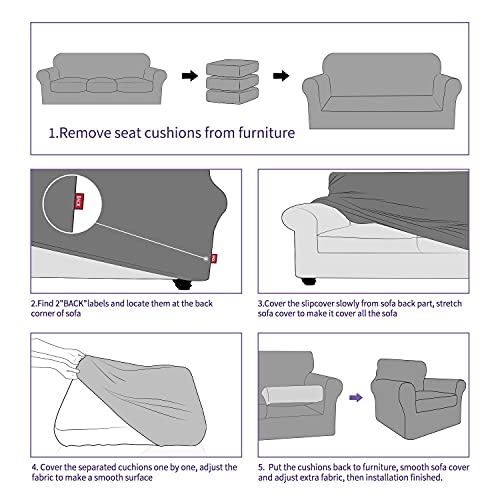 1.Remove seat cushions from furniture

BACK

2.Find 2"BACK"labels and locate them at the back corner of sofa

3.Cover the slipcover slowly from sofa back part, stretch sofa cover to make it cover all the sofa

4. Cover the separated cuchions one by one, adjust the fabric to make a smooth surface

5. Put the cushions back to furniture, smooth sofa cover and adjust extra fabric, then installation finished.