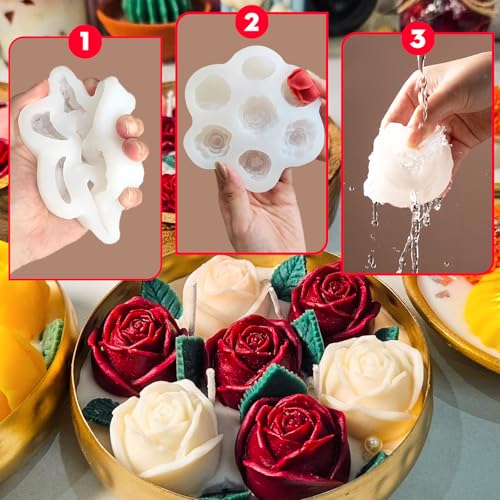 1

2

3