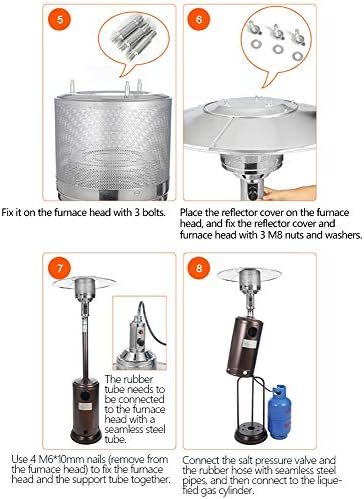 5

Fix it on the furnace head with 3 bolts.

6

Place the reflector cover on the furnace head, and fix the reflector cover and furnace head with 3 M8 nuts and washers.

7

The rubber tube needs to be connected to the furnace head with a seamless steel tube.

Use 4 M6*10mm nails (remove from the furnace head) to fix the furnace head and the support tube together.

8

Connect the salt pressure valve and the rubber hose with seamless steel pipes, and then connect to the liquefied gas cylinder.