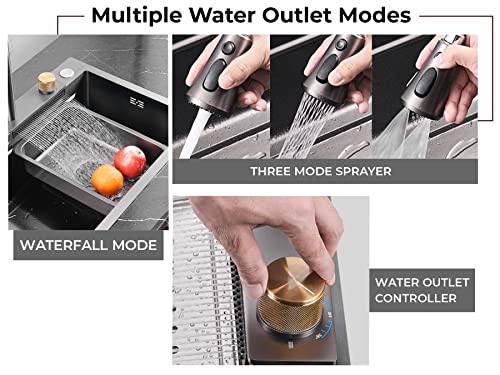 Multiple Water Outlet Modes

THREE MODE SPRAYER

WATERFALL MODE

WATER OUTLET CONTROLLER