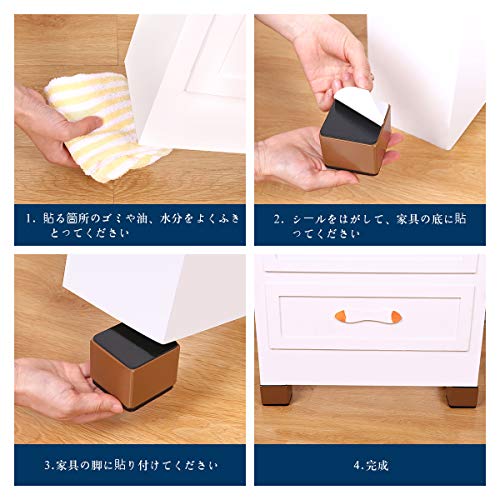 1. 貼る箇所のゴミや油、水分をよくふきとってください

2. シールをはがして、家具の底に貼ってください

3.家具の脚に貼り付けてください

4.完成