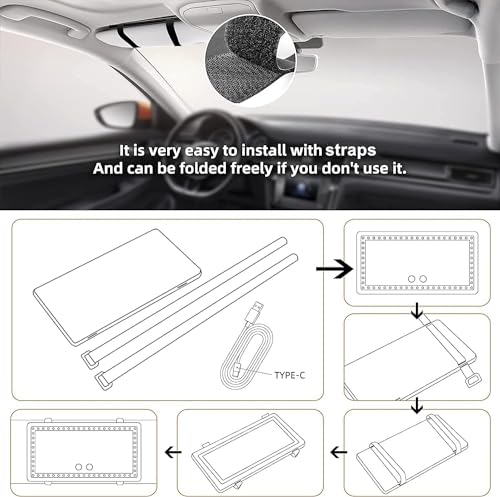 It is very easy to install with straps
And can be folded freely if you don't use it.

TYPE-C