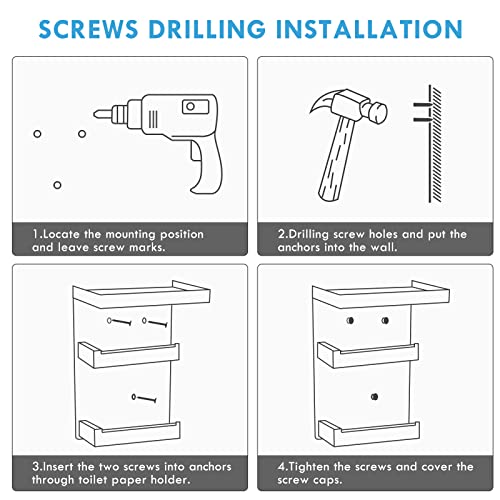 SCREWS DRILLING INSTALLATION

1.Locate the mounting position and leave screw marks.

2.Drilling screw holes and put the anchors into the wall.

3.Insert the two screws into anchors through toilet paper holder.

4.Tighten the screws and cover the screw caps.