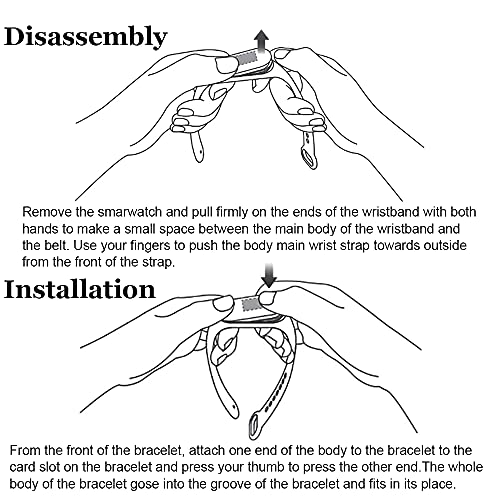 Disassembly

Remove the smarwatch and pull firmly on the ends of the wristband with both hands to make a small space between the main body of the wristband and the belt. Use your fingers to push the body main wrist strap towards outside from the front of the strap.

Installation

From the front of the bracelet, attach one end of the body to the bracelet to the card slot on the bracelet and press your thumb to press the other end.The whole body of the bracelet gose into the groove of the bracelet and fits in its place.