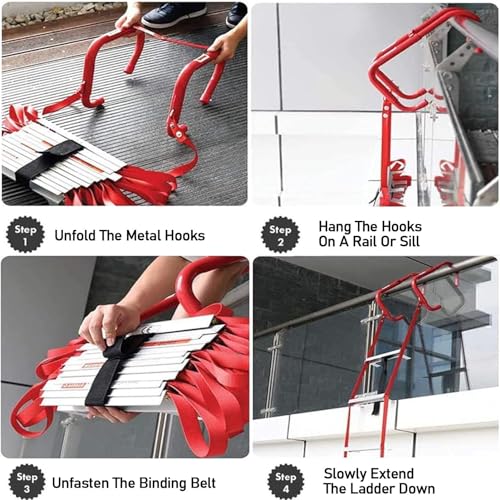 Step 1

Unfold The Metal Hooks

Step 2

Hang The Hooks
On A Rail Or Sill

Step 3

Unfasten The Binding Belt

Step 4

Slowly Extend
The Ladder Down