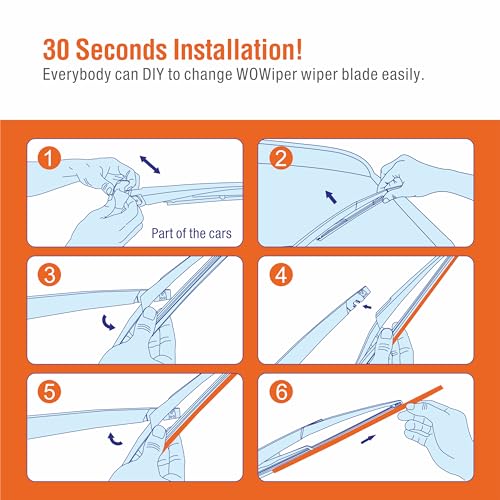 30 Seconds Installation!
Everybody can DIY to change WOWiper wiper blade easily.

1
Part of the cars

2

3

4

5

6