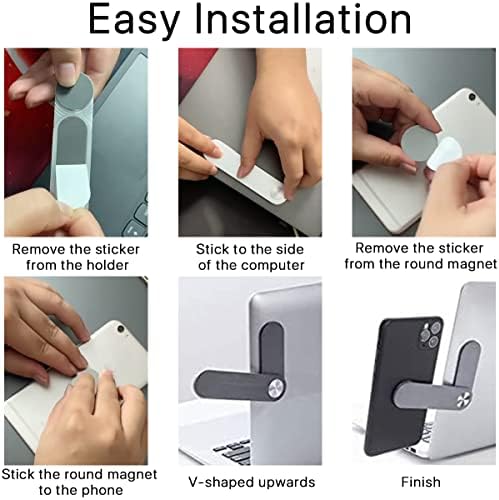 Easy Installation

Remove the sticker from the holder

Stick to the side of the computer

Remove the sticker from the round magnet

Stick the round magnet to the phone

V-shaped upwards

Finish