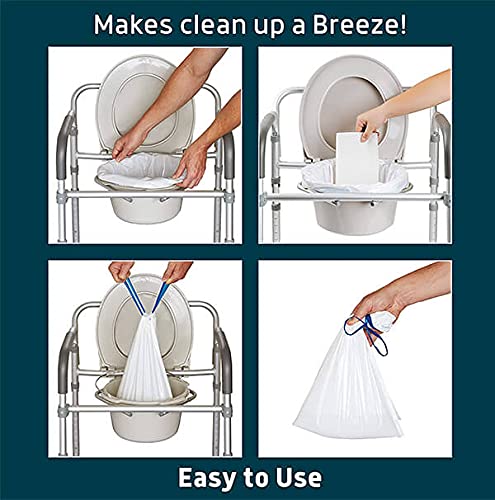 Makes clean up a Breeze!

Easy to Use