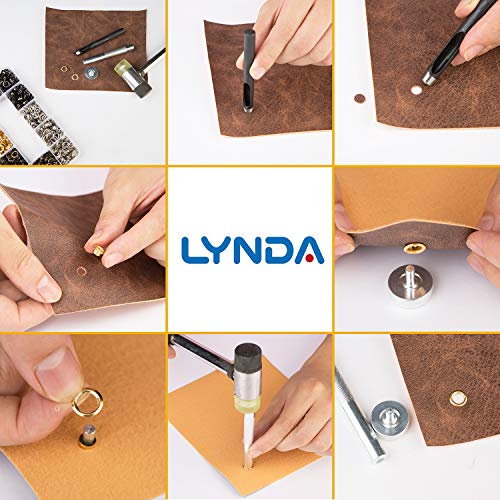 LYNDA