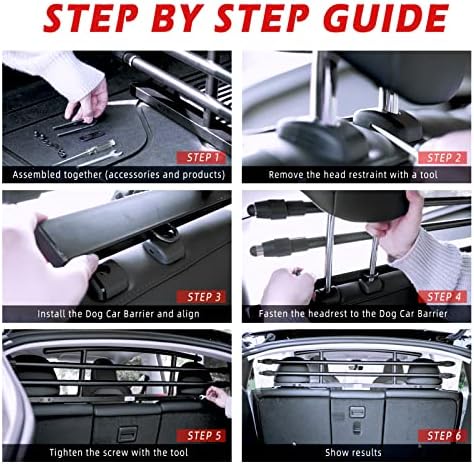 STEP BY STEP GUIDE

STEP 1
Assembled together (accessories and products)

STEP 2
Remove the head restraint with a tool

STEP 3
Install the Dog Car Barrier and align

STEP 4
Fasten the headrest to the Dog Car Barrier

STEP 5
Tighten the screw with the tool

STEP 6
Show results