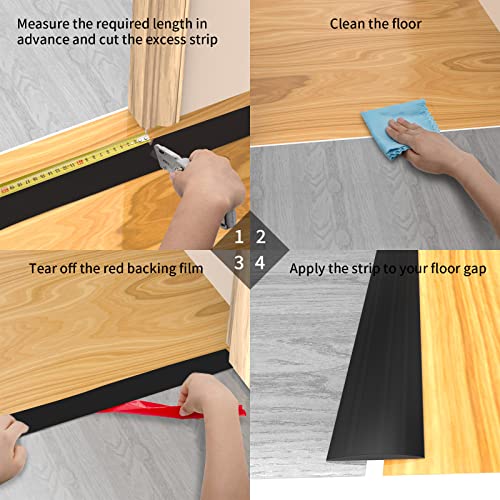 Measure the required length in advance and cut the excess strip

Clean the floor

1 2
3 4

Tear off the red backing film

Apply the strip to your floor gap