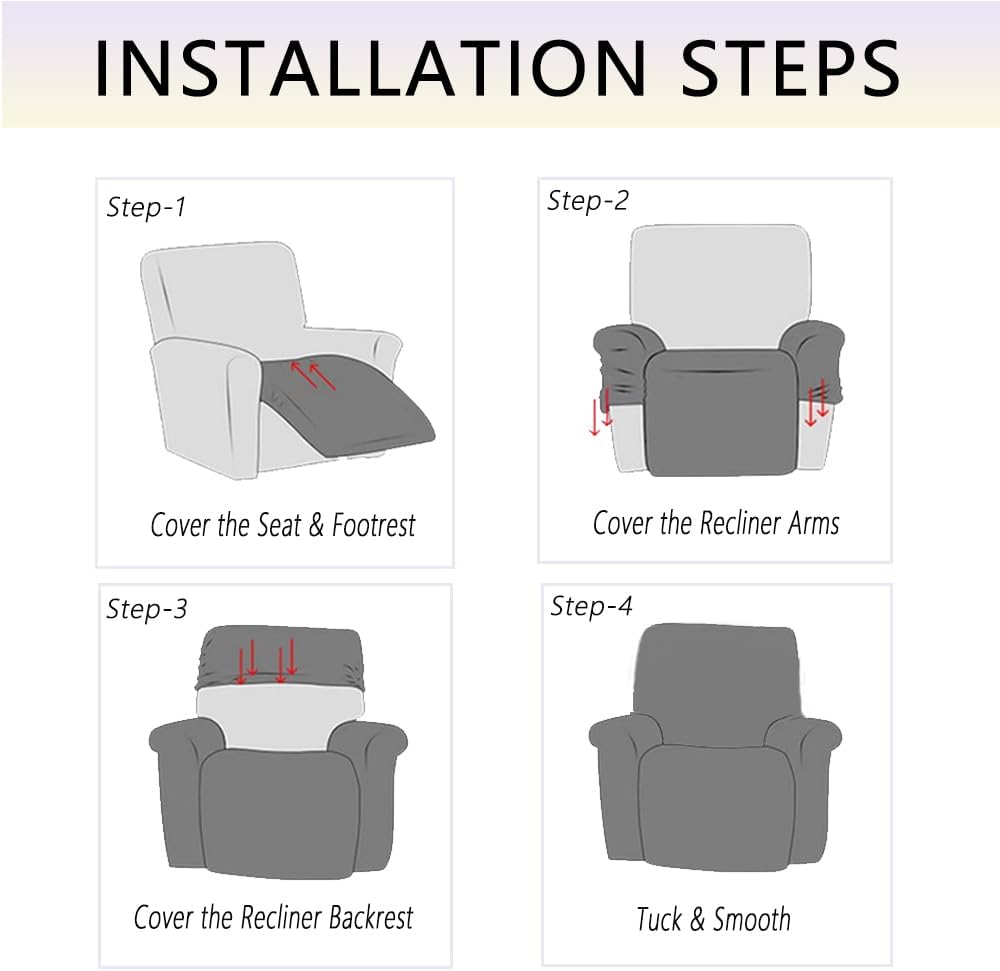 INSTALLATION STEPS

Step-1

Cover the Seat & Footrest

Step-2

Cover the Recliner Arms

Step-3

Cover the Recliner Backrest

Step-4

Tuck & Smooth