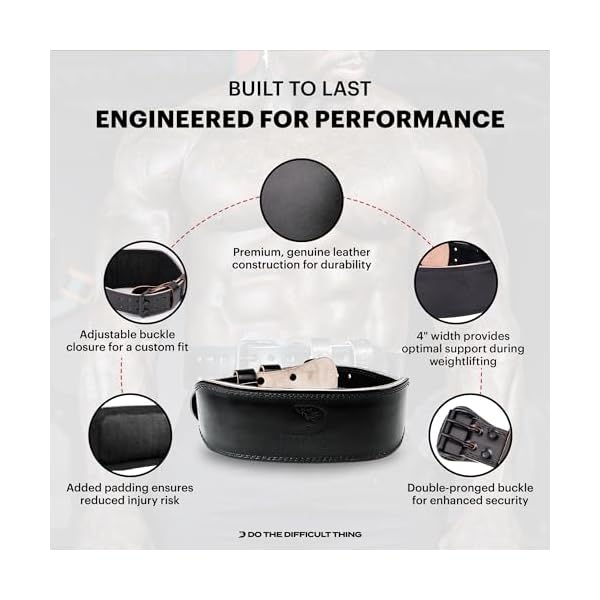 BUILT TO LAST
ENGINEERED FOR PERFORMANCE

Premium, genuine leather construction for durability

Adjustable buckle closure for a custom fit

4" width provides optimal support during weightlifting

Added padding ensures reduced injury risk

Double-pronged buckle for enhanced security

DO THE DIFFICULT THING