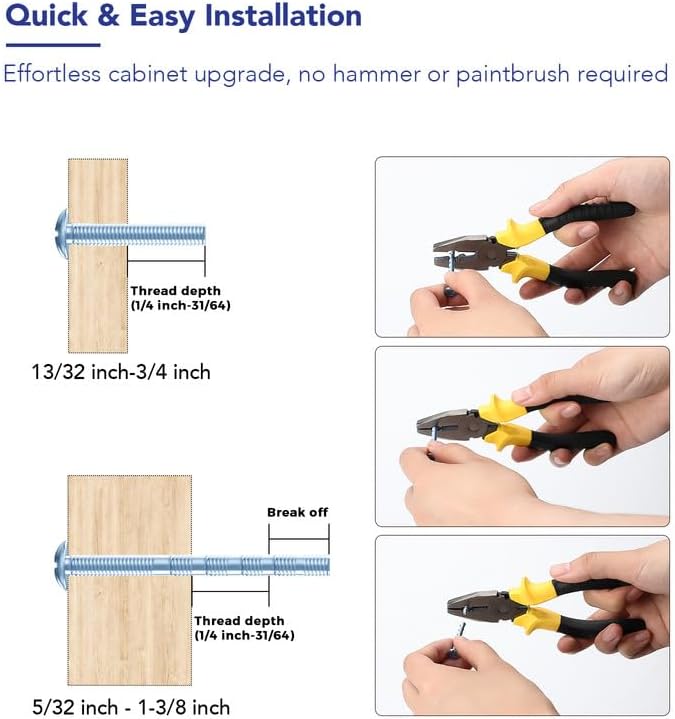 Quick & Easy Installation

Effortless cabinet upgrade, no hammer or paintbrush required

Thread depth (1/4 inch-31/64)

13/32 inch-3/4 inch

Break off

Thread depth (1/4 inch-31/64)

5/32 inch - 1-3/8 inch