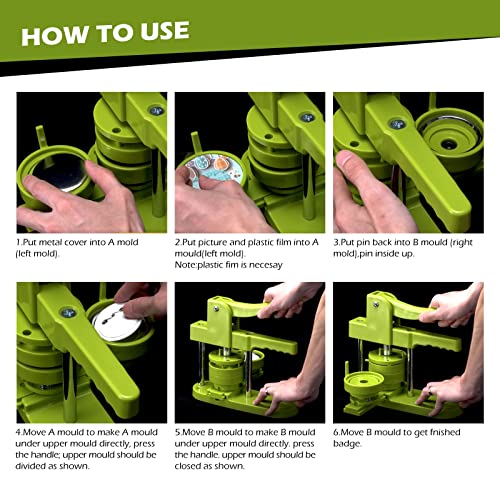 HOW TO USE

1.Put metal cover into A mold (left mold).

2.Put picture and plastic film into A mould(left mold).
Note:plastic fim is necesay

3.Put pin back into B mould (right mold),pin inside up.

4.Move A mould to make A mould under upper mould directly, press the handle; upper mould should be divided as shown.

5.Move B mould to make B mould under upper mould directly. press the handle. upper mould should be closed as shown.

6.Move B mould to get fnished badge.