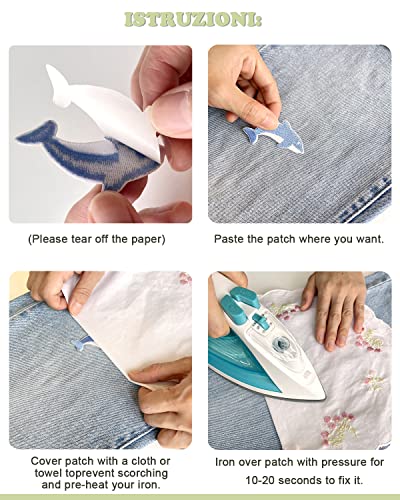 ISTRUZIONI:

(Please tear off the paper)

Paste the patch where you want.

Cover patch with a cloth or towel toprevent scorching and pre-heat your iron.

Iron over patch with pressure for 10-20 seconds to fix it.