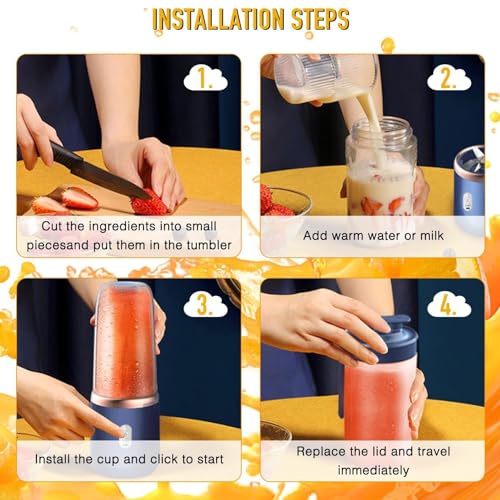 INSTALLATION STEPS

1.

Cut the ingredients into small piecesand put them in the tumbler

2.

Add warm water or milk

3.

Install the cup and click to start

4.

Replace the lid and travel immediately