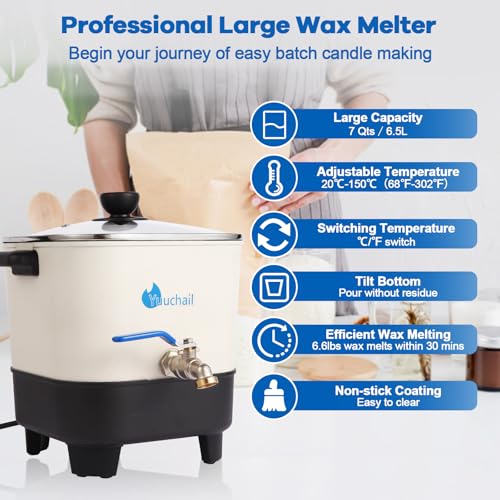 Professional Large Wax Melter
Begin your journey of easy batch candle making

Large Capacity
7 Qts / 6.5L

Adjustable Temperature
20℃-150℃ (68℉-302℉)

Switching Temperature
℃/℉ switch

Tilt Bottom
Pour without residue

Efficient Wax Melting
6.6lbs wax melts within 30 mins

Non-stick Coating
Easy to clear

Yuuchail