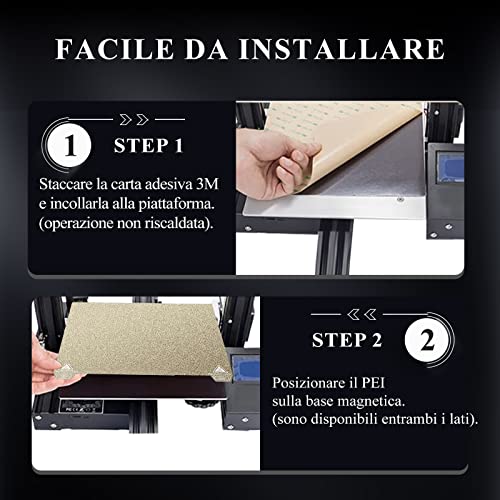 FACILE DA INSTALLARE

1 STEP 1

Staccare la carta adesiva 3M e incollarla alla piattaforma. (operazione non riscaldata).

STEP 2 2

Posizionare il PEI sulla base magnetica. (sono disponibili entrambi i lati).