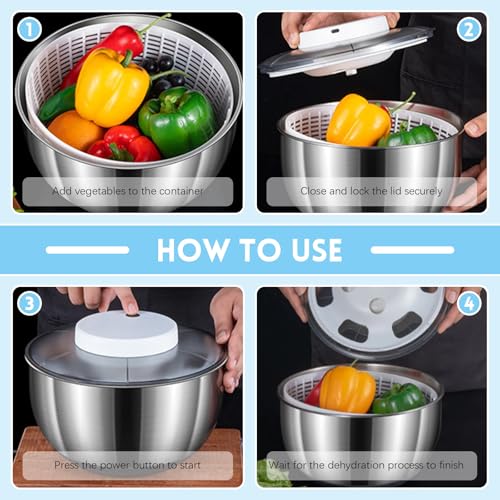 1

Add vegetables to the container

2

Close and lock the lid securely

HOW TO USE

3

Press the power button to start

4

Wait for the dehydration process to finish