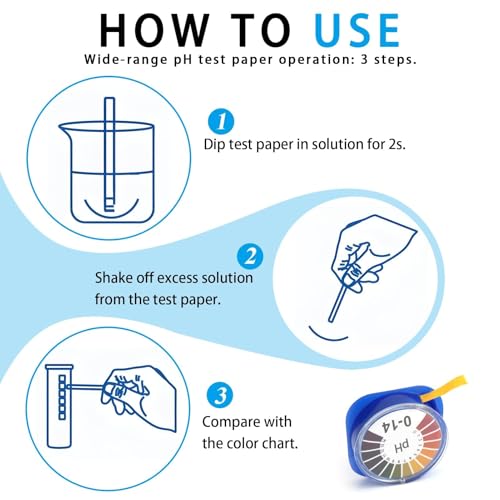 HOW TO USE

Wide-range pH test paper operation: 3 steps.

1
Dip test paper in solution for 2s.

2
Shake off excess solution from the test paper.

3
Compare with the color chart.

0-14
pH