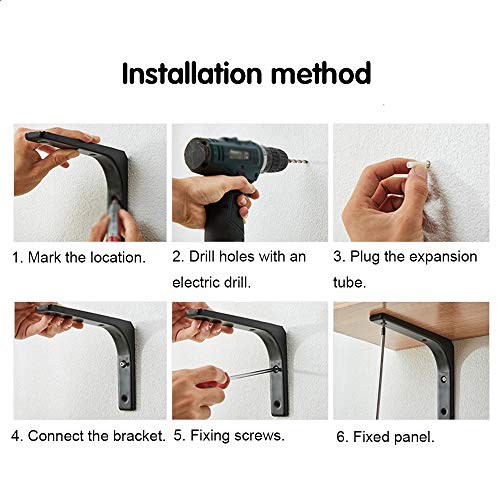 Installation method

1. Mark the location.

2. Drill holes with an electric drill.

3. Plug the expansion tube.

4. Connect the bracket.

5. Fixing screws.

6. Fixed panel.