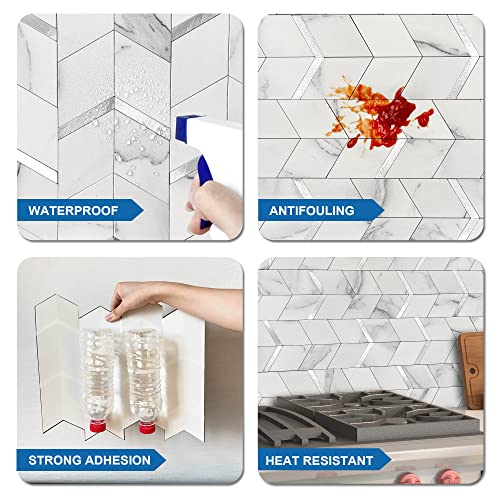 WATERPROOF

ANTIFOULING

STRONG ADHESION

HEAT RESISTANT