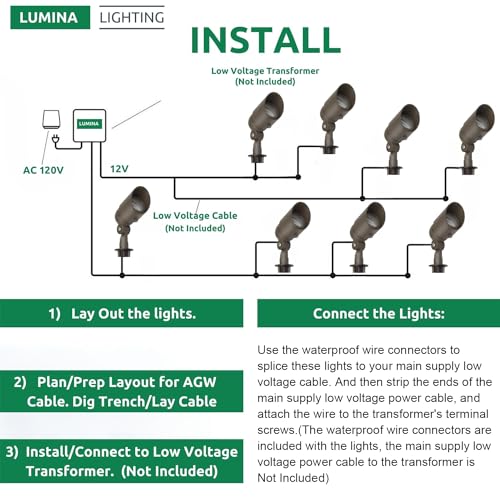 LUMINA LIGHTING

INSTALL

Low Voltage Transformer
(Not Included)

LUMINA

AC 120V

12V

Low Voltage Cable
(Not Included)

1) Lay Out the lights.

2) Plan/Prep Layout for AGW Cable. Dig Trench/Lay Cable

3) Install/Connect to Low Voltage Transformer. (Not Included)

Connect the Lights:

Use the waterproof wire connectors to splice these lights to your main supply low voltage cable. And then strip the ends of the main supply low voltage power cable, and attach the wire to the transformer's terminal screws.(The waterproof wire connectors are included with the lights, the main supply low voltage power cable to the transformer is Not Included)