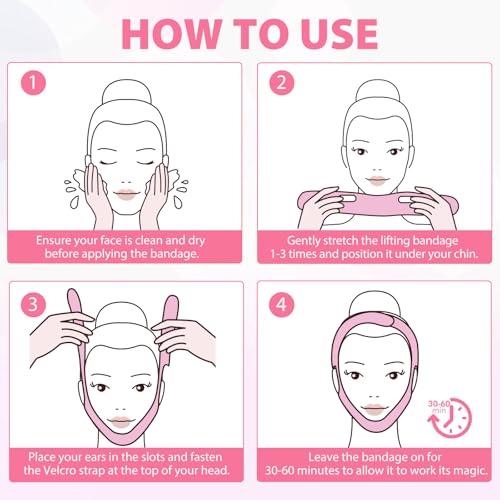 HOW TO USE

1

Ensure your face is clean and dry before applying the bandage.

2

Gently stretch the lifting bandage 1-3 times and position it under your chin.

3

Place your ears in the slots and fasten the Velcro strap at the top of your head.

4

30-60 min

Leave the bandage on for 30-60 minutes to allow it to work its magic.