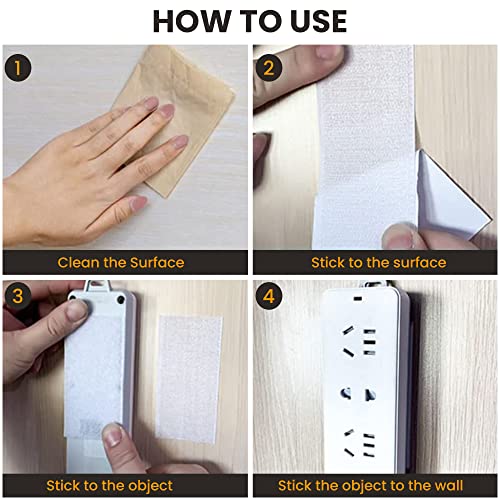 HOW TO USE

1

Clean the Surface

2

Stick to the surface

3

Stick to the object

4

Stick the object to the wall