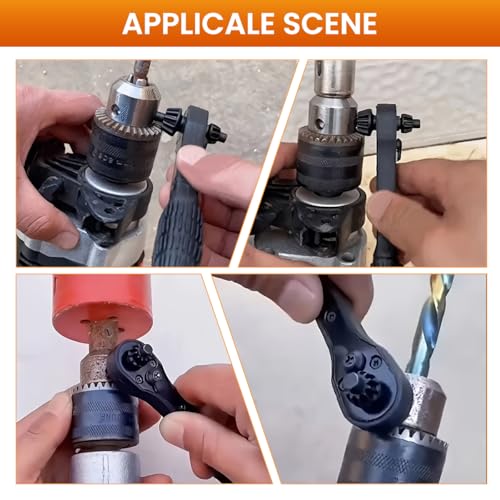 APPLICALE SCENE