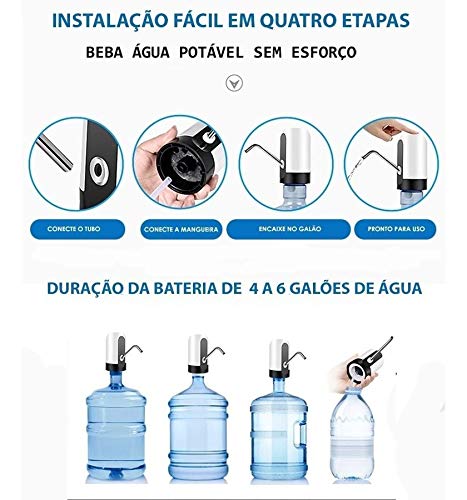 INSTALAÇÃO FÁCIL EM QUATRO ETAPAS

BEBA ÁGUA POTÁVEL SEM ESFORÇO

CONECTE O TUBO

CONECTE A MANGUEIRA

ENCAIXE NO GALÃO

PRONTO PARA USO

DURAÇÃO DA BATERIA DE 4 A 6 GALÕES DE ÁGUA