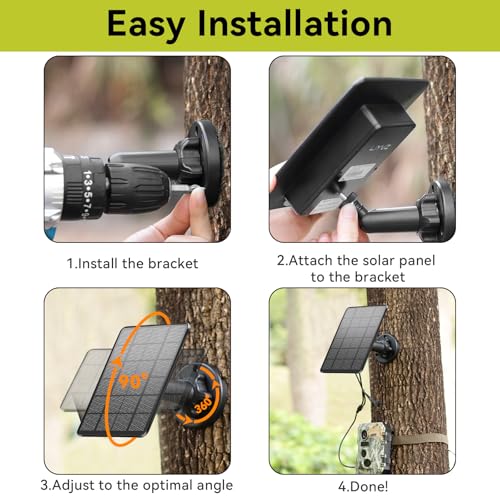 Easy Installation

1•3•5•7•9

1.Install the bracket

2.Attach the solar panel to the bracket

90°

360°

3.Adjust to the optimal angle

4.Done!